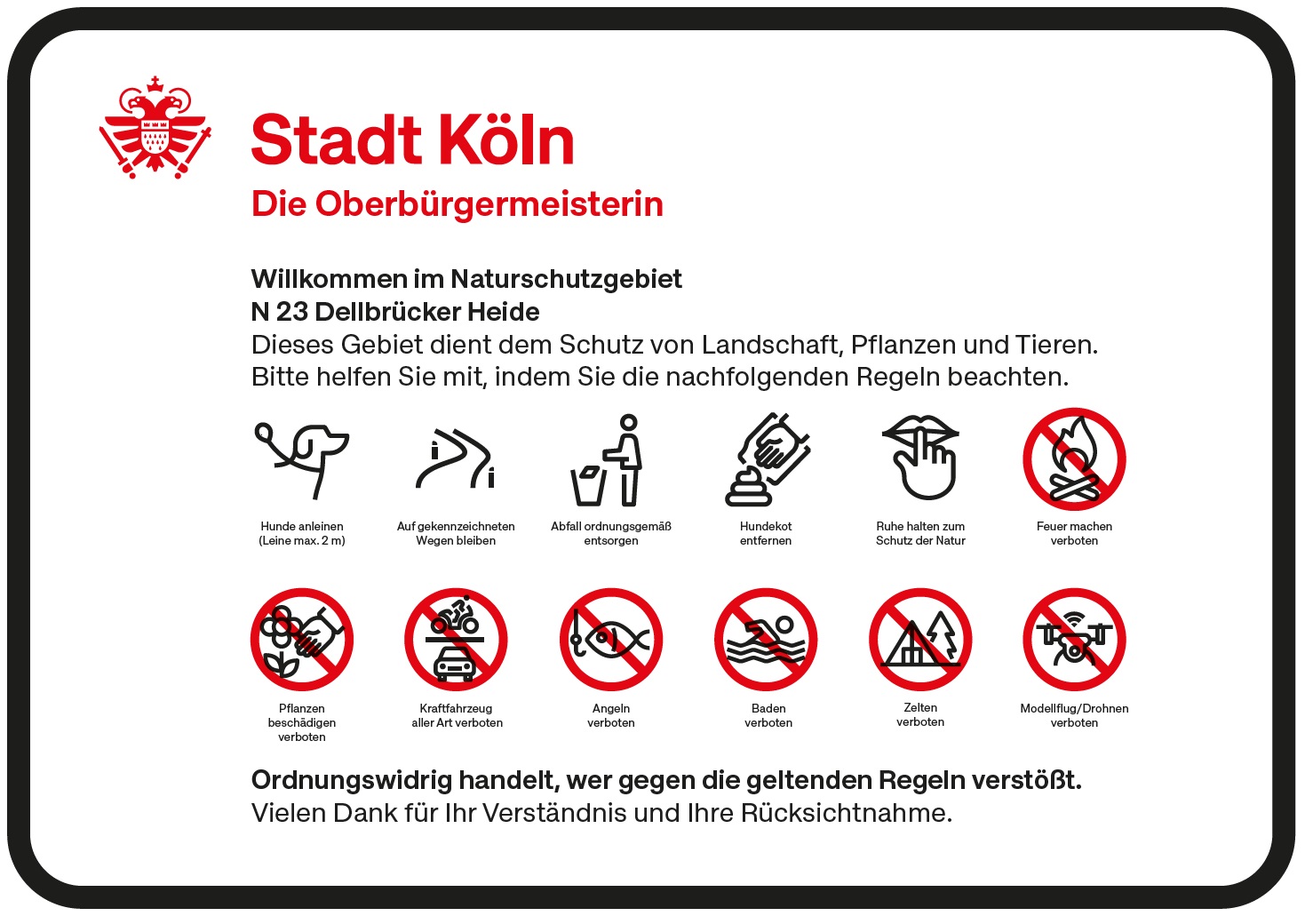 Stadt Köln
Die Oberbürgermeisterin

Willkommen im Naturschutzgebiet
N 23 Dellbrücker Heide
Dieses Gebiet dient dem Schutz von Landschaft, Pflanzen und Tieren. Bitte helfen Sie mit, indem Sie die nachfolgenden Regeln beachten.

Hunde anleinen (Leine max. 2 m)

Auf gekennzeichneten Wegen bleiben

Abfall ordnungsgemäß entsorgen

Hundekot entfernen

Ruhe halten zum Schutz der Natur

Feuer machen verboten

Pflanzen beschädigen verboten

Kraftfahrzeug aller Art verboten

Angeln verboten

Baden verboten

Zelten verboten

Modellflug/Drohnen verboten

Ordnungswidrig handelt, wer gegen die geltenden Regeln verstößt.
Vielen Dank für Ihr Verständnis und Ihre Rücksichtnahme.