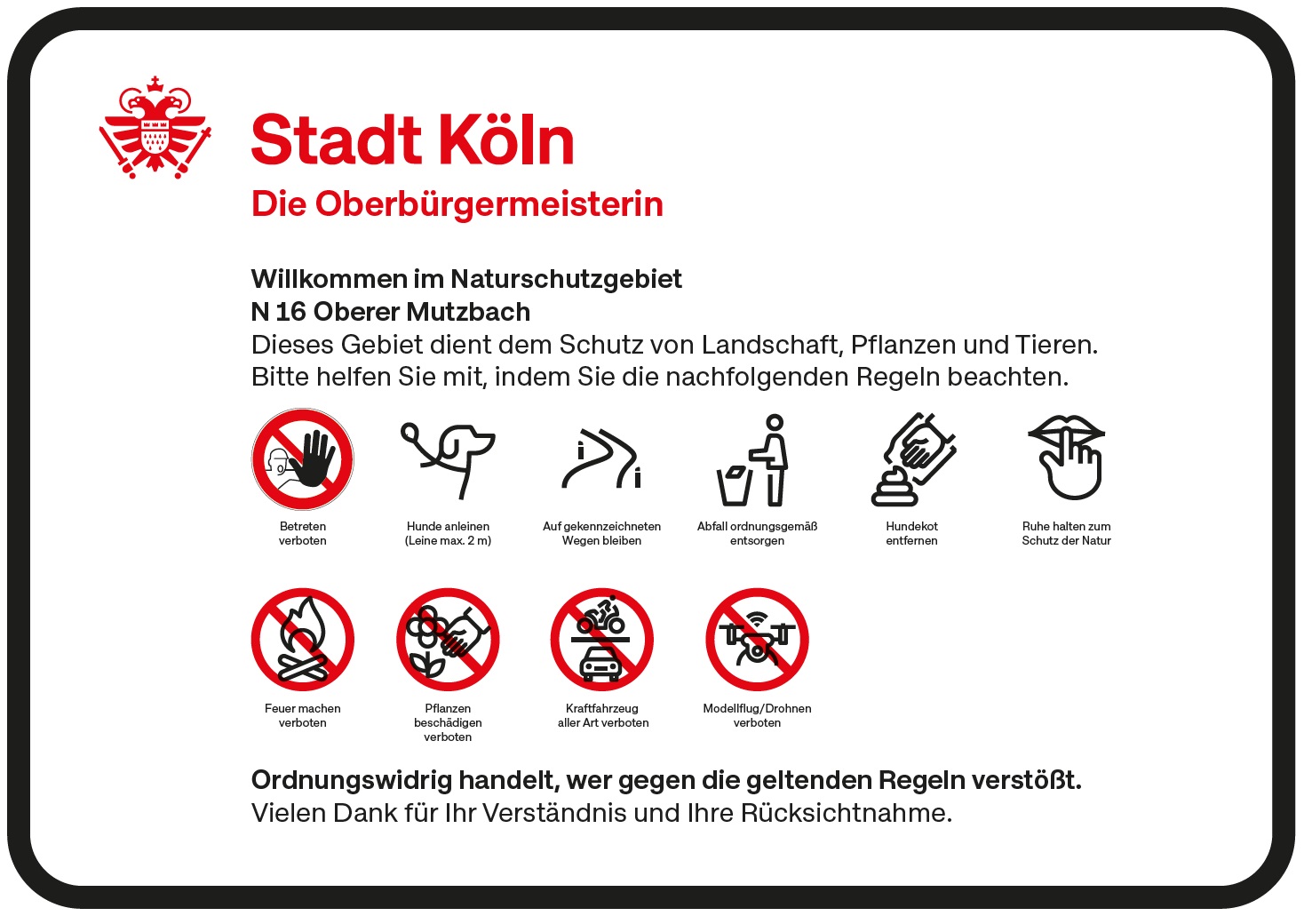 Stadt Köln
Die Oberbürgermeisterin

Willkommen im Naturschutzgebiet
N 16 Oberer Mutzbach
Dieses Gebiet dient dem Schutz von Landschaft, Pflanzen und Tieren. Bitte helfen Sie mit, indem Sie die nachfolgenden Regeln beachten.

Betreten verboten

Hunde anleinen (Leine max. 2 m)

Auf gekennzeichneten Wegen bleiben

Abfall ordnungsgemäß entsorgen

Hundekot entfernen

Ruhe halten zum Schutz der Natur

Feuer machen verboten

Pflanzen beschädigen verboten

Kraftfahrzeug aller Art verboten

Modellflug/Drohnen verboten

Ordnungswidrig handelt, wer gegen die geltenden Regeln verstößt.
Vielen Dank für Ihr Verständnis und Ihre Rücksichtnahme.