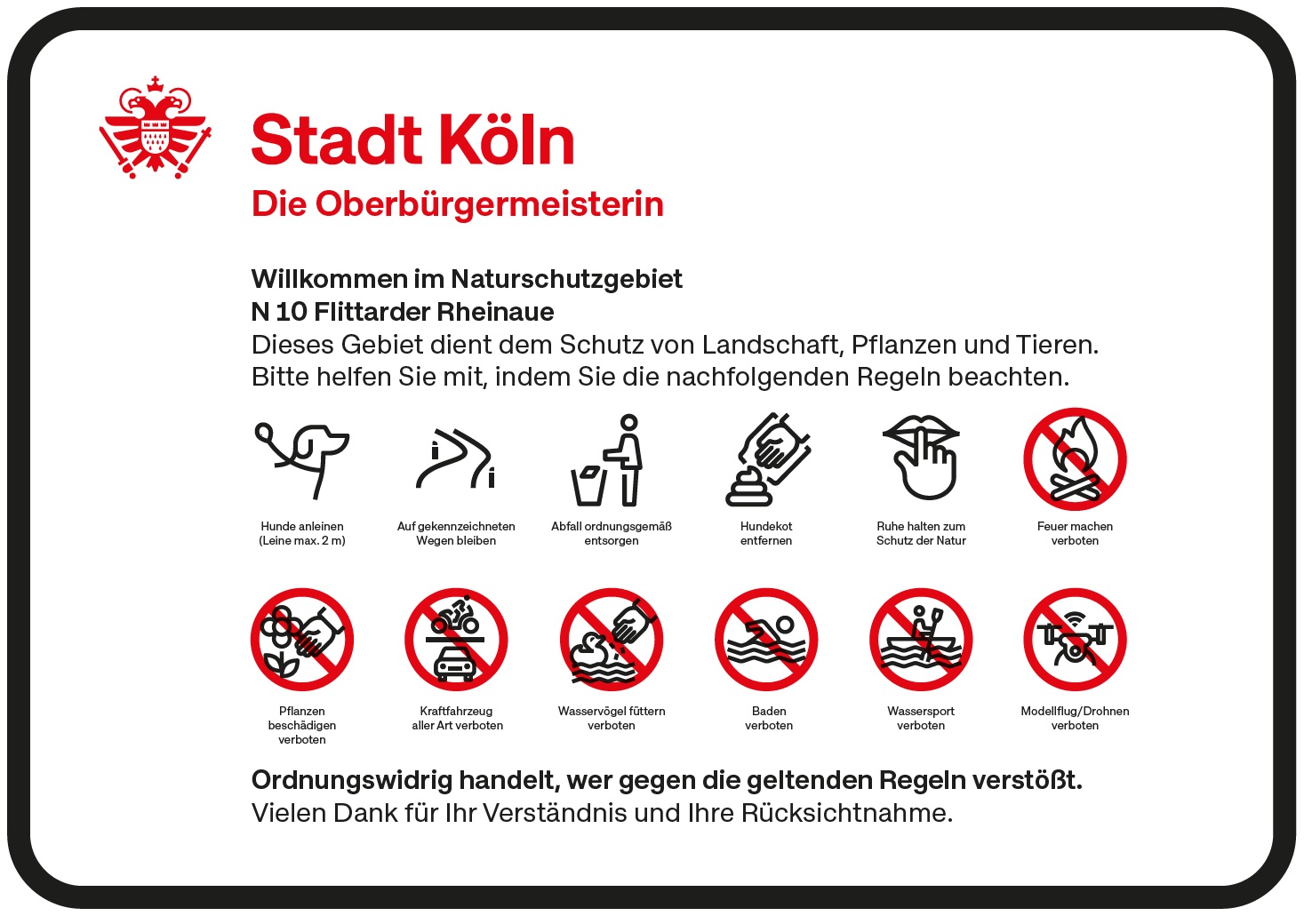 Stadt Köln
Die Oberbürgermeisterin

Willkommen im Naturschutzgebiet
N 10 Flittarder Rheinaue
Dieses Gebiet dient dem Schutz von Landschaft, Pflanzen und Tieren. Bitte helfen Sie mit, indem Sie die nachfolgenden Regeln beachten.

Hunde anleinen (Leine max. 2 m)

Auf gekennzeichneten Wegen bleiben

Abfall ordnungsgemäß entsorgen

Hundekot entfernen

Ruhe halten zum Schutz der Natur

Feuer machen verboten

Pflanzen beschädigen verboten

Kraftfahrzeug aller Art verboten

Wasservögel füttern verboten

Baden verboten

Wassersport verboten

Modellflug/Drohnen verboten

Ordnungswidrig handelt, wer gegen die geltenden Regeln verstößt.
Vielen Dank für Ihr Verständnis und Ihre Rücksichtnahme.