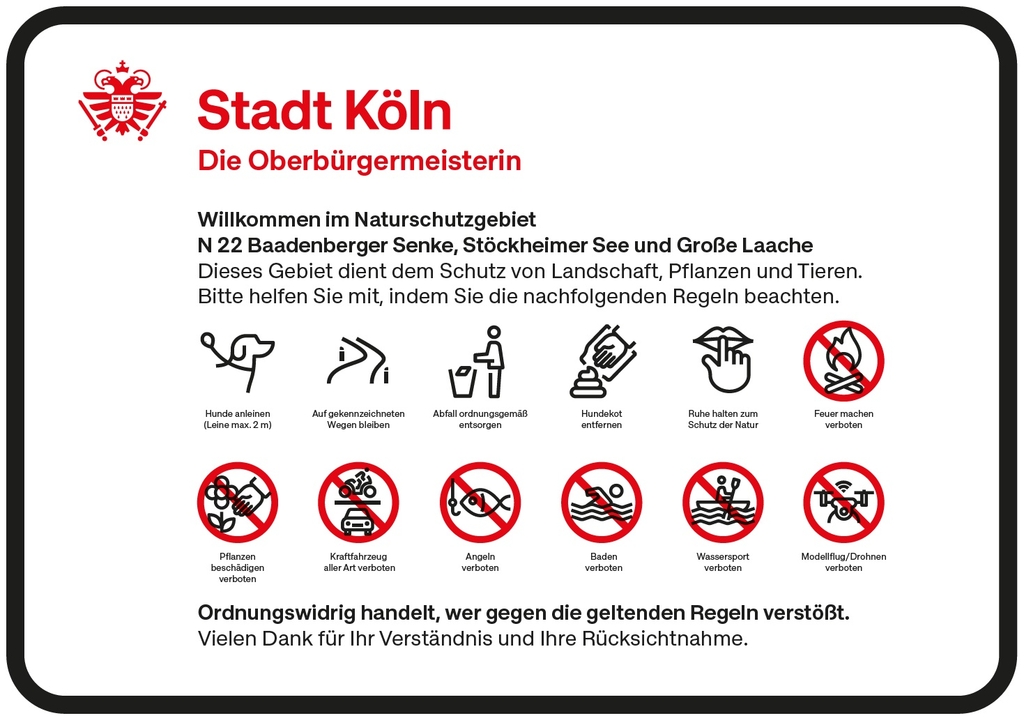 Stadt Köln
Die Oberbürgermeisterin

Willkommen im Naturschutzgebiet
N 22 Baadenberger Senke, Stöckheimer See und Große Laache
Dieses Gebiet dient dem Schutz von Landschaft, Pflanzen und Tieren. Bitte helfen Sie mit, indem Sie die nachfolgenden Regeln beachten.

Hunde anleinen (Leine max. 2 m)

Auf gekennzeichneten Wegen bleiben

Abfall ordnungsgemäß entsorgen

Hundekot entfernen

Ruhe halten zum Schutz der Natur

Feuer machen verboten

Pflanzen beschädigen verboten

Kraftfahrzeug aller Art verboten

Angeln verboten

Baden verboten

Wassersport verboten

Modellflug/Drohnen verboten

Ordnungswidrig handelt, wer gegen die geltenden Regeln verstößt.
Vielen Dank für Ihr Verständnis und Ihre Rücksichtnahme.