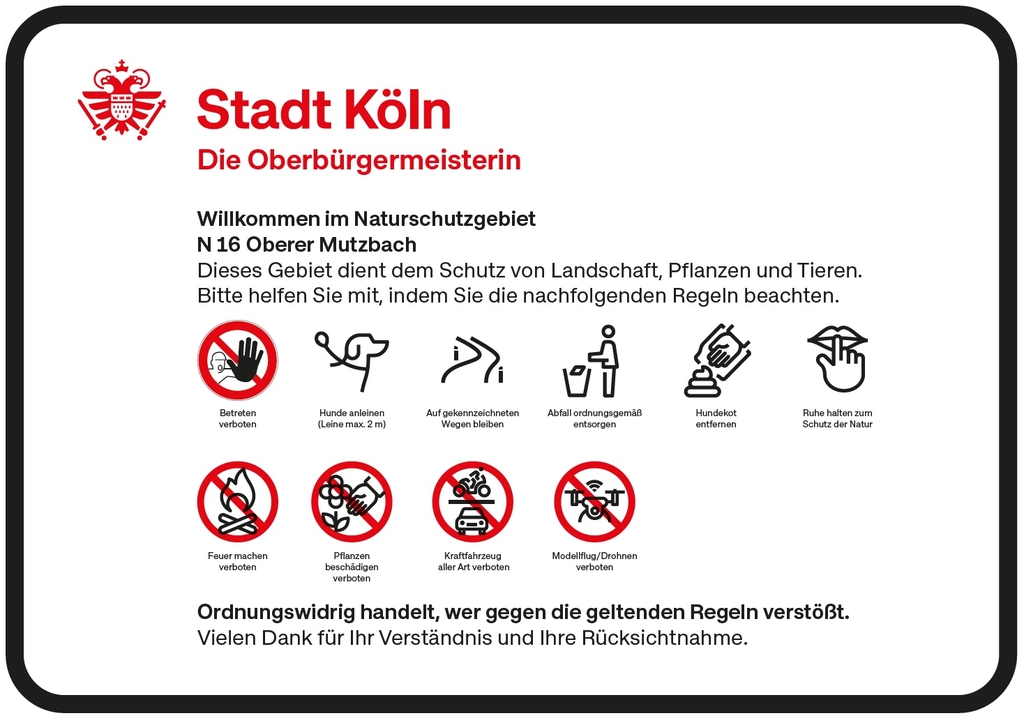 Stadt Köln
Die Oberbürgermeisterin

Willkommen im Naturschutzgebiet
N 16 Oberer Mutzbach
Dieses Gebiet dient dem Schutz von Landschaft, Pflanzen und Tieren. Bitte helfen Sie mit, indem Sie die nachfolgenden Regeln beachten.

Betreten verboten

Hunde anleinen (Leine max. 2 m)

Auf gekennzeichneten Wegen bleiben

Abfall ordnungsgemäß entsorgen

Hundekot entfernen

Ruhe halten zum Schutz der Natur

Feuer machen verboten

Pflanzen beschädigen verboten

Kraftfahrzeug aller Art verboten

Modellflug/Drohnen verboten

Ordnungswidrig handelt, wer gegen die geltenden Regeln verstößt.
Vielen Dank für Ihr Verständnis und Ihre Rücksichtnahme.